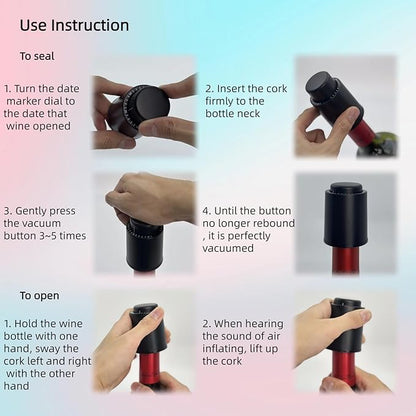 Use Instruction

To seal

1. Turn the date marker dial to the date that wine opened

2. Insert the cork firmly to the bottle neck

3. Gently press the vacuum button 3~5 times

4. Until the button no longer rebound , it is perfectly vacuumed

To open

1. Hold the wine bottle with one hand, sway the cork left and right with the other hand

2. When hearing the sound of air inflating, lift up the cork