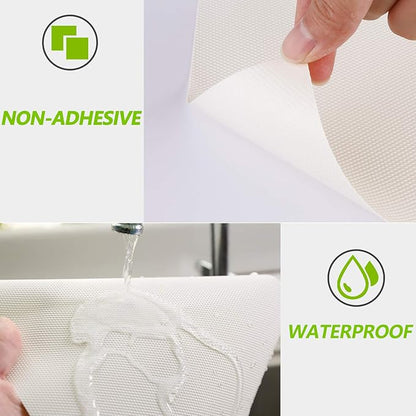 NON-ADHESIVE

WATERPROOF