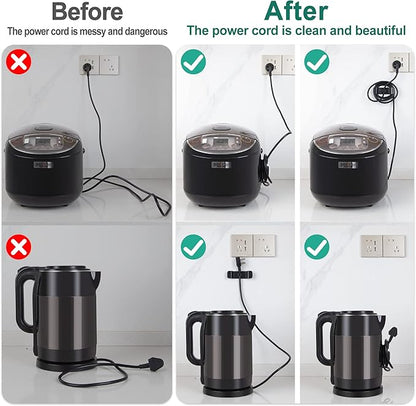 Before
The power cord is messy and dangerous

After
The power cord is clean and beautiful