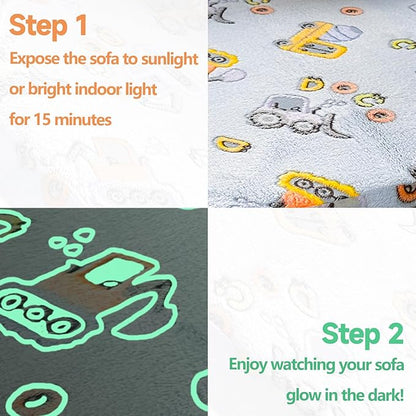 Step 1
Expose the sofa to sunlight or bright indoor light for 15 minutes

Step 2
Enjoy watching your sofa glow in the dark!