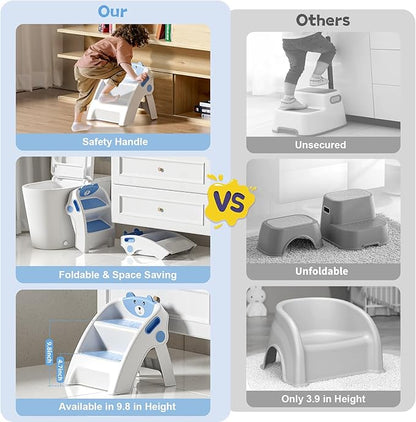 Our

Safety Handle

Foldable & Space Saving

9.8inch

4.7inch

Available in 9.8 in Height

VS

Others

Unsecured

Unfoldable

Only 3.9 in Height