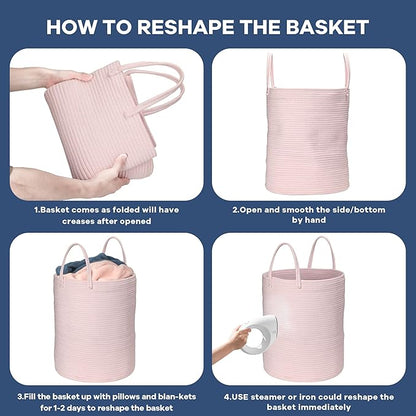 HOW TO RESHAPE THE BASKET

1.Basket comes as folded will have creases after opened

2.Open and smooth the side/bottom by hand

3.Fill the basket up with pillows and blan-kets for 1-2 days to reshape the basket

4.USE steamer or iron could reshape the basket immediately