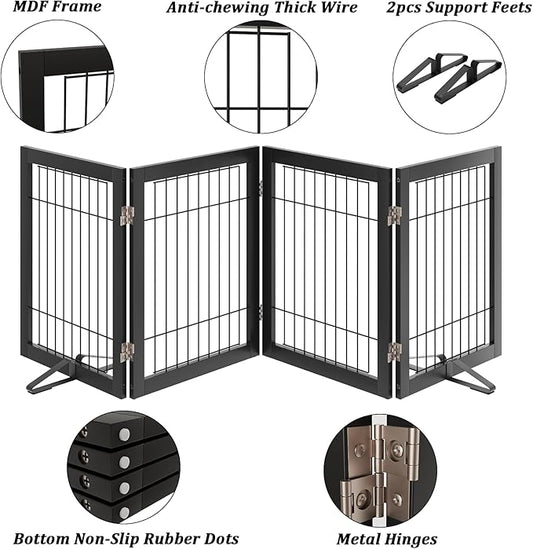 MDF Frame

Anti-chewing Thick Wire

2pcs Support Feets

Bottom Non-Slip Rubber Dots

Metal Hinges