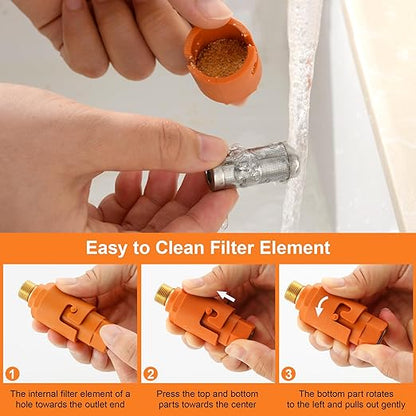 Easy to Clean Filter Element

1

The internal filter element of a hole towards the outlet end

2

Press the top and bottom parts towards the center

3

The bottom part rotates to the left and pulls out gently