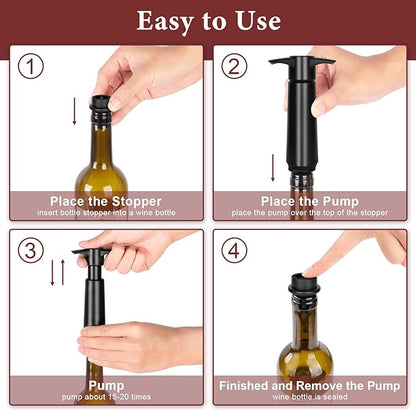 Easy to Use

1

Place the Stopper
insert bottle stopper into a wine bottle

2

Place the Pump
place the pump over the top of the stopper

3

Pump
pump about 15-20 times

4

Finished and Remove the Pump
wine bottle is sealed