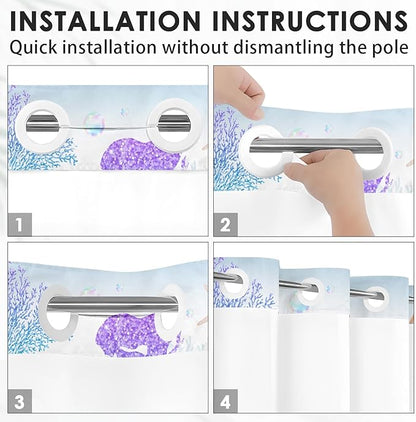 INSTALLATION INSTRUCTIONS
Quick installation without dismantling the pole

1

2

3

4