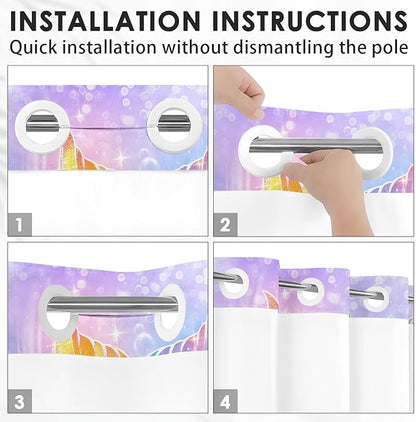 INSTALLATION INSTRUCTIONS
Quick installation without dismantling the pole

1

2

3

4