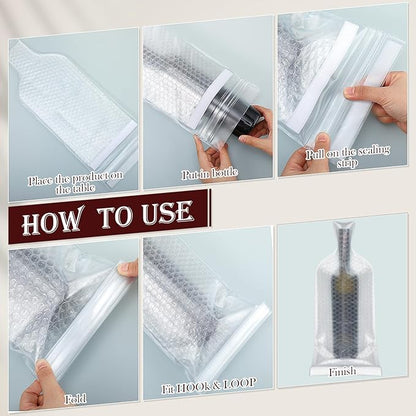 Place the product on the table

Put in bottle

Pull on the sealing strip

HOW TO USE

Fold

Fit HOOk & LOOP

Finish