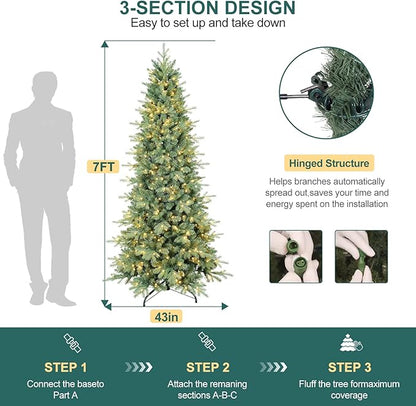 3-SECTION DESIGN
Easy to set up and take down

7FT

43in

Hinged Structure

Helps branches automatically spread out,saves your time and energy spent on the installation

STEP 1
Connect the baseto Part A

STEP 2
Attach the remaning sections A-B-C

STEP 3
Fluff the tree formaximum coverage