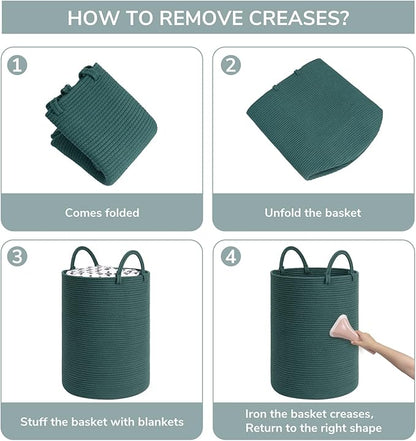 HOW TO REMOVE CREASES?

1

Comes folded

2

Unfold the basket

3

Stuff the basket with blankets

4

Iron the basket creases, Return to the right shape