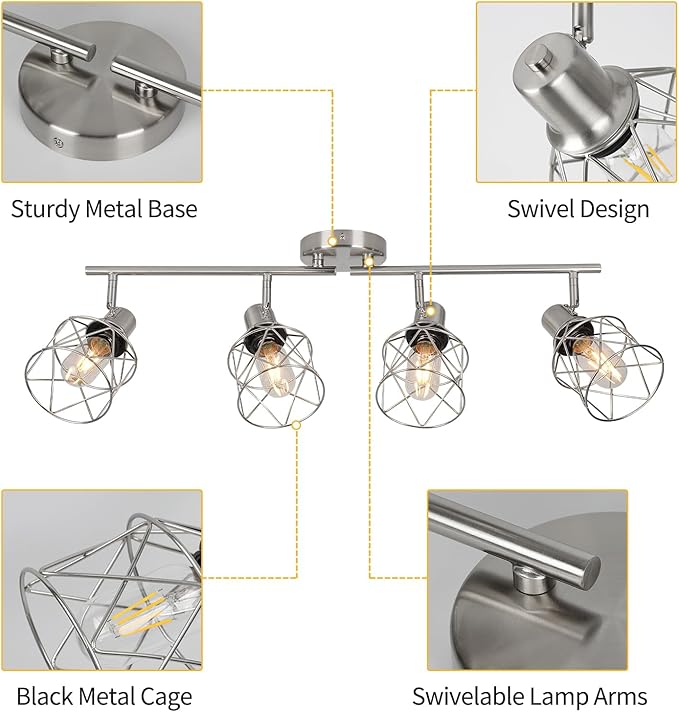 Sturdy Metal Base

Swivel Design

Black Metal Cage

Swivelable Lamp Arms