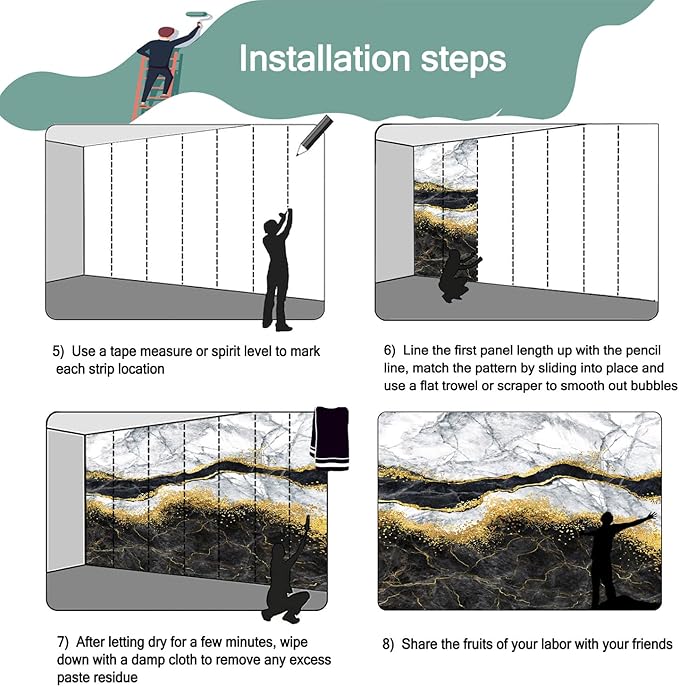 Installation steps

5) Use a tape measure or spirit level to mark each strip location

6) Line the first panel length up with the pencil line, match the pattern by sliding into place and use a flat trowel or scraper to smooth out bubbles

7) After letting dry for a few minutes, wipe down with a damp cloth to remove any excess paste residue

8) Share the fruits of your labor with your friends