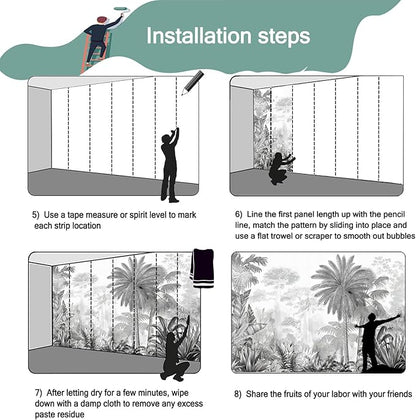 Installation steps

5) Use a tape measure or spirit level to mark each strip location

6) Line the first panel length up with the pencil line, match the pattern by sliding into place and use a flat trowel or scraper to smooth out bubbles

7) After letting dry for a few minutes, wipe down with a damp cloth to remove any excess paste residue

8) Share the fruits of your labor with your friends