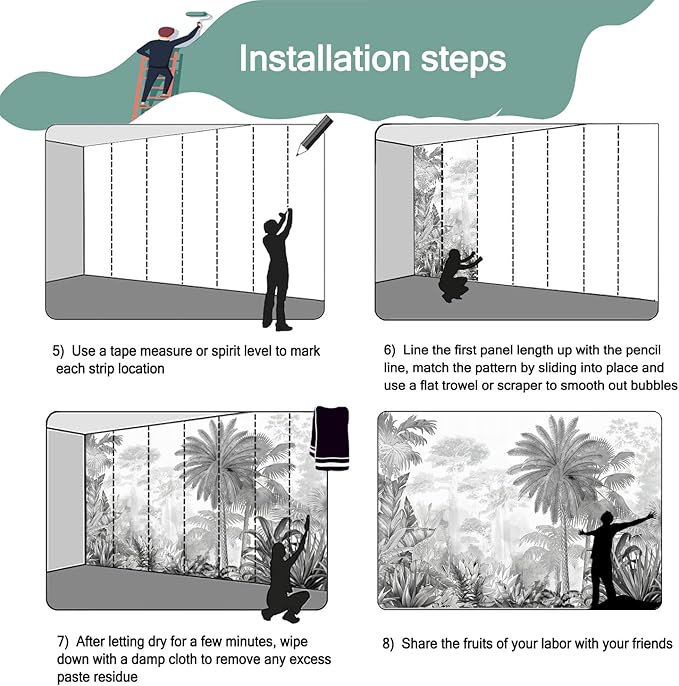 Installation steps

5) Use a tape measure or spirit level to mark each strip location

6) Line the first panel length up with the pencil line, match the pattern by sliding into place and use a flat trowel or scraper to smooth out bubbles

7) After letting dry for a few minutes, wipe down with a damp cloth to remove any excess paste residue

8) Share the fruits of your labor with your friends