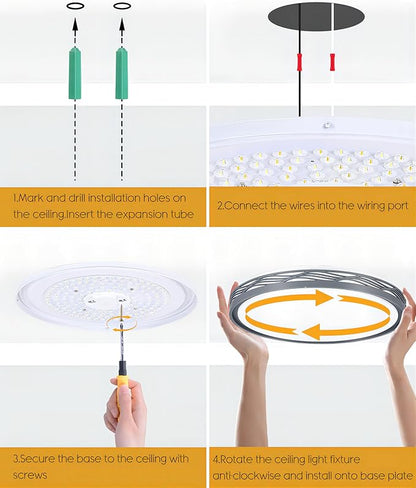 1.Mark and drill installation holes on the ceiling.Insert the expansion tube

2.Connect the wires into the wiring port

3.Secure the base to the ceiling with screws

4.Rotate the ceiling light fixture anti-clockwise and install onto base plate