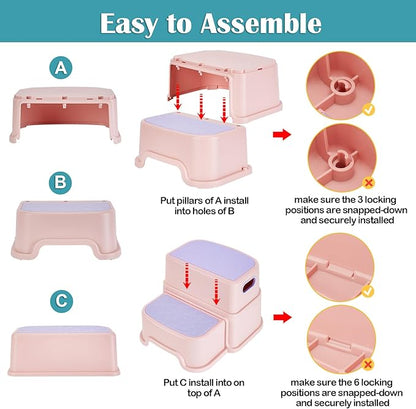 Easy to Assemble

A

B

C

Put pillars of A install into holes of B

make sure the 3 locking positions are snapped-down and securely installed

Put C install into on top of A

make sure the 6 locking positions are snapped-down and securely installed