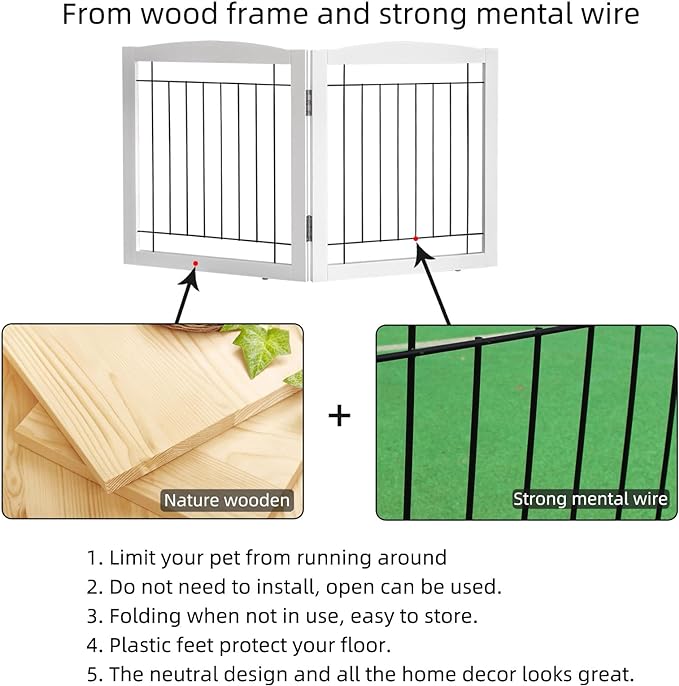 From wood frame and strong mental wire

Nature wooden

+

Strong mental wire

1. Limit your pet from running around
2. Do not need to install, open can be used.
3. Folding when not in use, easy to store.
4. Plastic feet protect your floor.
5. The neutral design and all the home decor looks great.