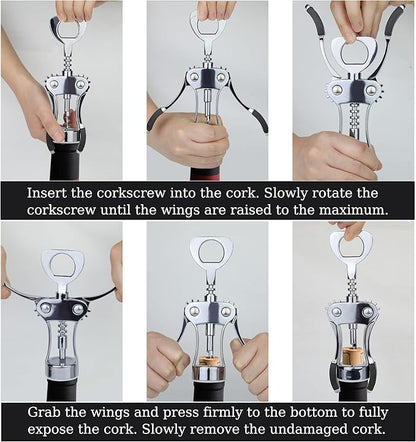 Insert the corkscrew into the cork. Slowly rotate the corkscrew until the wings are raised to the maximum.

Grab the wings and press firmly to the bottom to fully expose the cork. Slowly remove the undamaged cork.