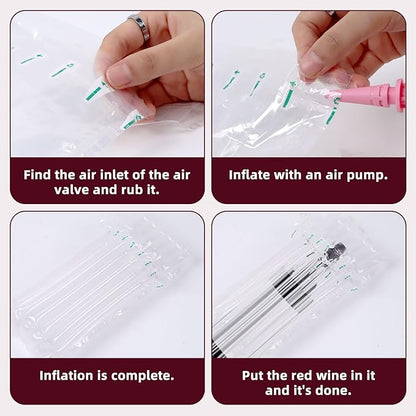 Find the air inlet of the air valve and rub it.

Inflate with an air pump.

Inflation is complete.

Put the red wine in it and it's done.