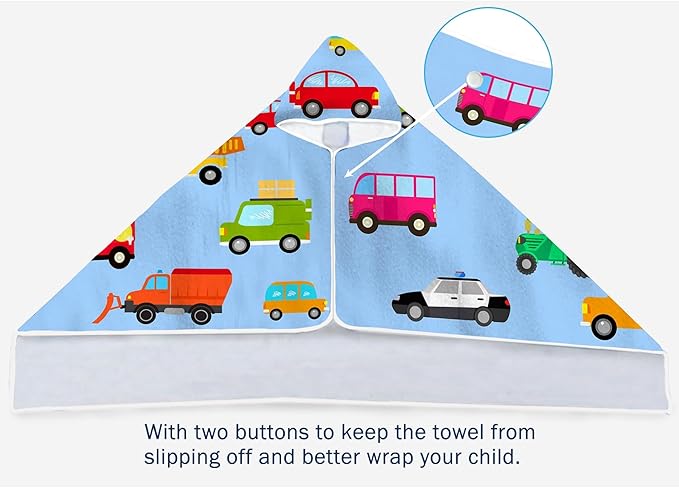 With two buttons to keep the towel from slipping off and better wrap your child.