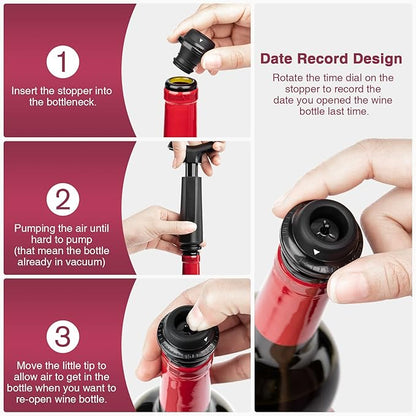 1

Insert the stopper into the bottleneck.

2

Pumping the air until hard to pump (that mean the bottle already in vacuum)

3

Move the little tip to allow air to get in the bottle when you want to re-open wine bottle.

Date Record Design

Rotate the time dial on the stopper to record the date you opened the wine bottle last time.