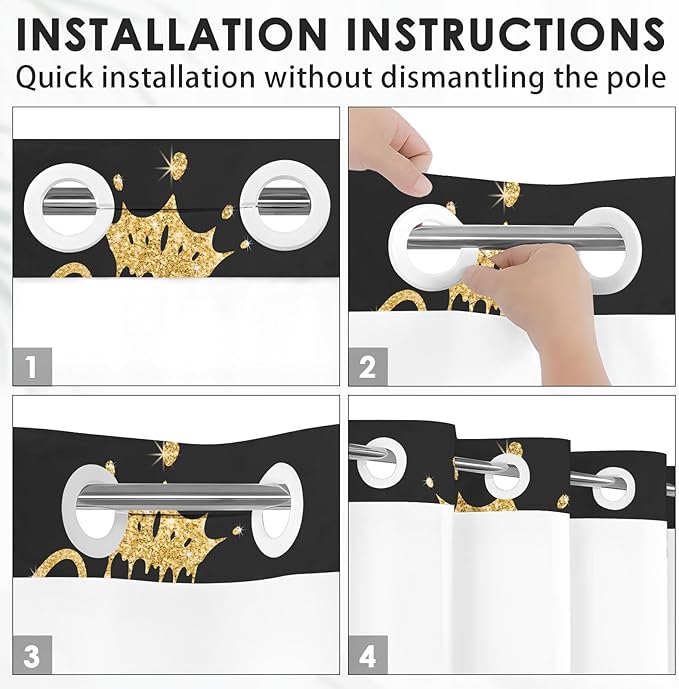 INSTALLATION INSTRUCTIONS
Quick installation without dismantling the pole

1

2

3

4