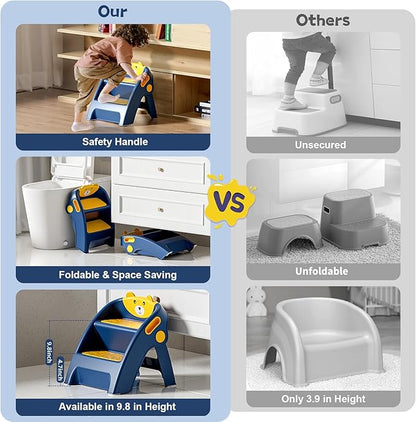 Our

Safety Handle

Foldable & Space Saving

9.8inch

4.7inch

Available in 9.8 in Height

VS

Others

Unsecured

Unfoldable

Only 3.9 in Height