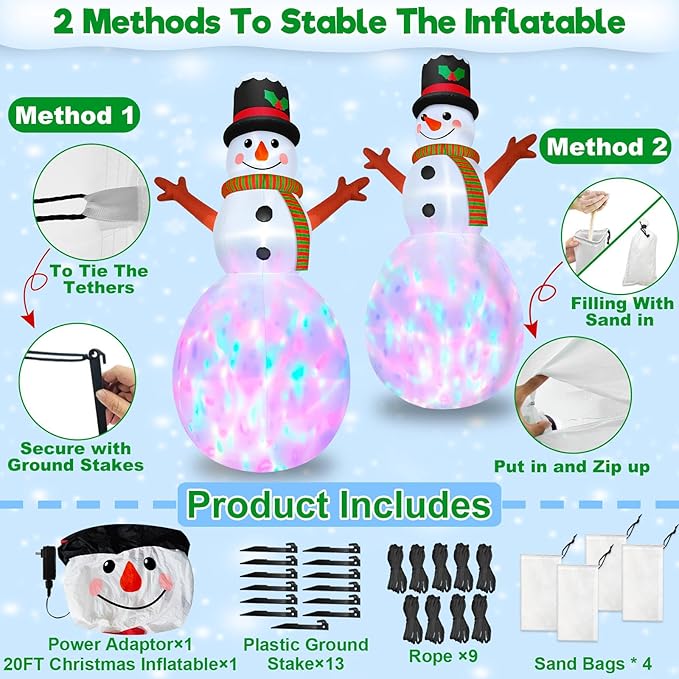 2 Methods To Stable The Inflatable

Method 1

To Tie The Tethers

Secure with Ground Stakes

Method 2

Filling With Sand in

Put in and Zip up

Product Includes

Power Adaptor×1
20FT Christmas Inflatable×1

Plastic Ground Stake×13

Rope ×9

Sand Bags * 4