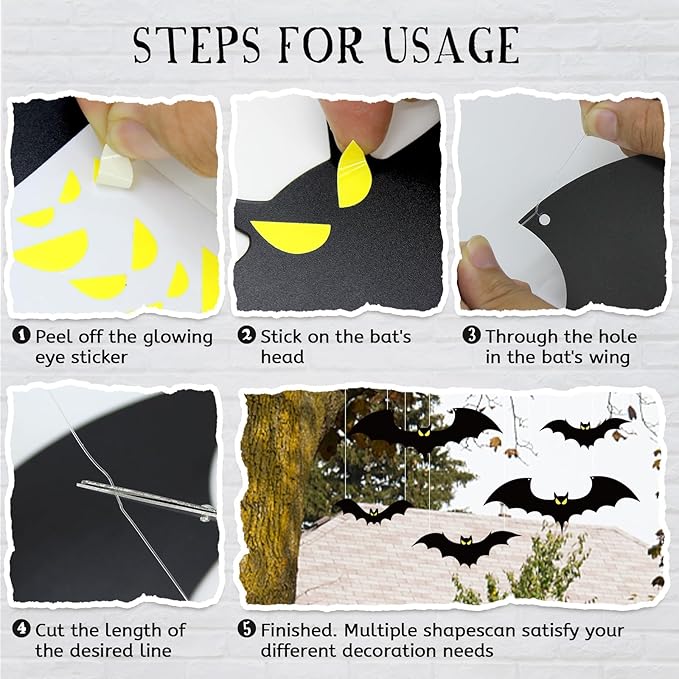 STEPS FOR USAGE

❶ Peel off the glowing eye sticker

❷ Stick on the bat's head

❸ Through the hole in the bat's wing

❹ Cut the length of the desired line

❺ Finished. Multiple shapescan satisfy your different decoration needs