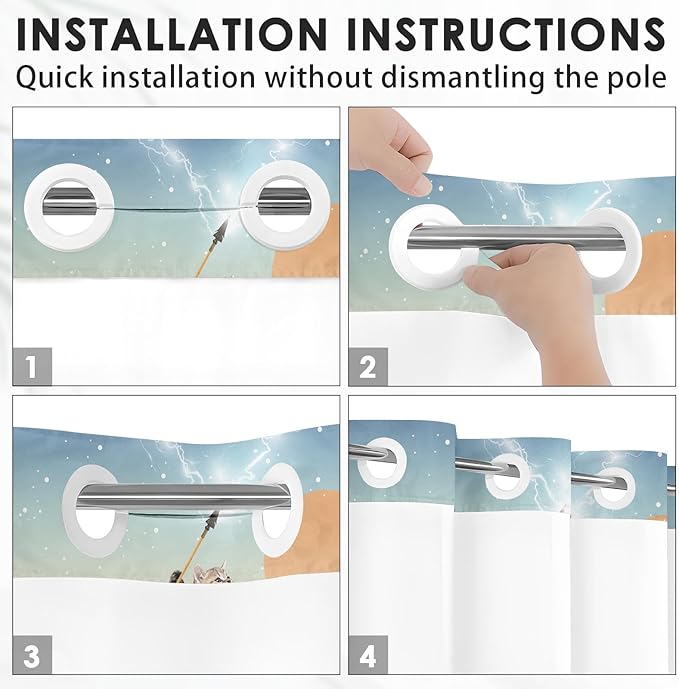 INSTALLATION INSTRUCTIONS
Quick installation without dismantling the pole

1

2

3

4