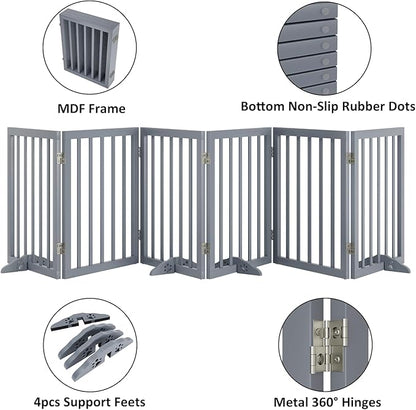 MDF Frame

Bottom Non-Slip Rubber Dots

4pcs Support Feets

Metal 360° Hinges