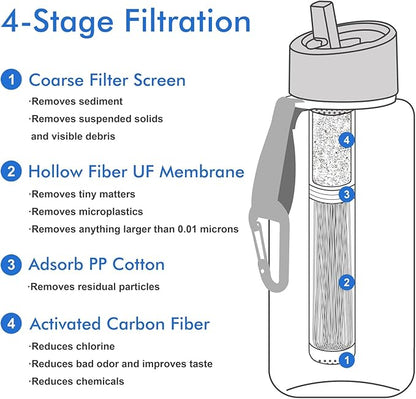 4-Stage Filtration

1 Coarse Filter Screen

·Removes sediment

·Removes suspended solids and visible debris

2 Hollow Fiber UF Membrane

·Removes tiny matters

·Removes microplastics

·Removes anything larger than 0.01 microns

3 Adsorb PP Cotton

·Removes residual particles

4 Activated Carbon Fiber

·Reduces chlorine

·Reduces bad odor and improves taste

·Reduces chemicals

4

3

2

1