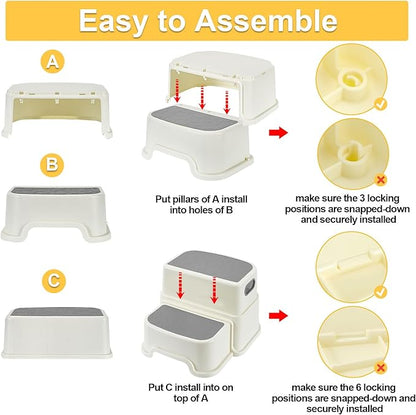 Easy to Assemble

A

B

C

Put pillars of A install into holes of B

make sure the 3 locking positions are snapped-down and securely installed

Put C install into on top of A

make sure the 6 locking positions are snapped-down and securely installed