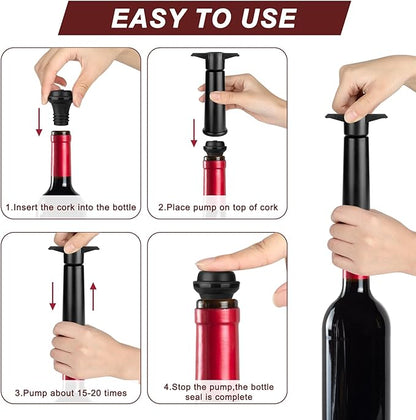 EASY TO USE

1.Insert the cork into the bottle

2.Place pump on top of cork

3.Pump about 15-20 times

4.Stop the pump,the bottle seal is complete