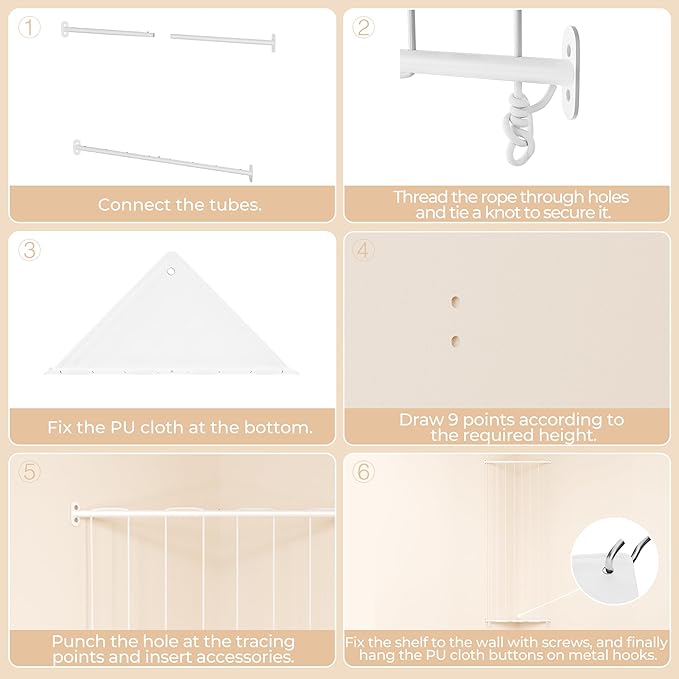 ①

Connect the tubes.

②

Thread the rope through holes and tie a knot to secure it.

③

Fix the PU cloth at the bottom.

④

Draw 9 points according to the required height.

⑤

Punch the hole at the tracing points and insert accessories.

⑥

Fix the shelf to the wall with screws, and finally hang the PU cloth buttons on metal hooks.