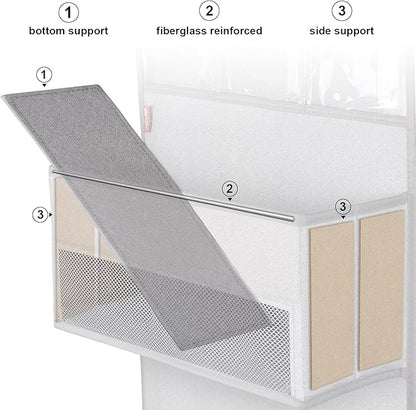 1
bottom support

2
fiberglass reinforced

3
side support

1

2

3

3