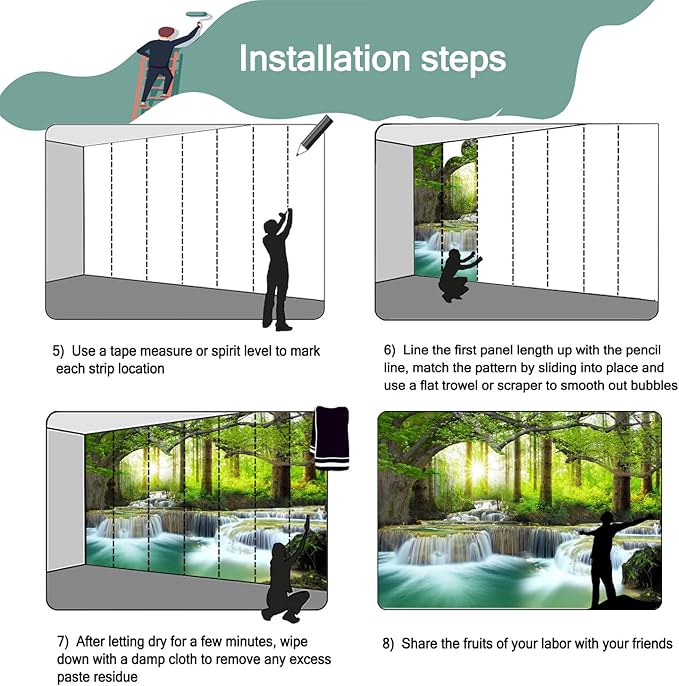 Installation steps

5) Use a tape measure or spirit level to mark each strip location

6) Line the first panel length up with the pencil line, match the pattern by sliding into place and use a flat trowel or scraper to smooth out bubbles

7) After letting dry for a few minutes, wipe down with a damp cloth to remove any excess paste residue

8) Share the fruits of your labor with your friends