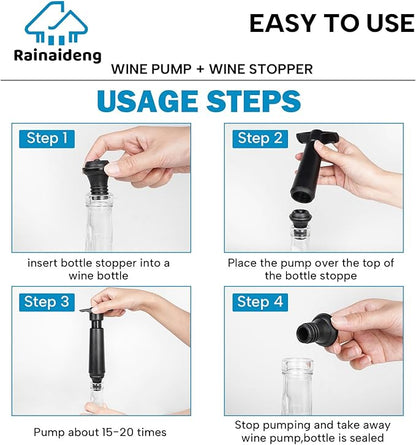 Rainaideng

EASY TO USE

WINE PUMP + WINE STOPPER

USAGE STEPS

Step 1

insert bottle stopper into a wine bottle

Step 2

Place the pump over the top of the bottle stoppe

Step 3

Pump about 15-20 times

Step 4

Stop pumping and take away wine pump,bottle is sealed