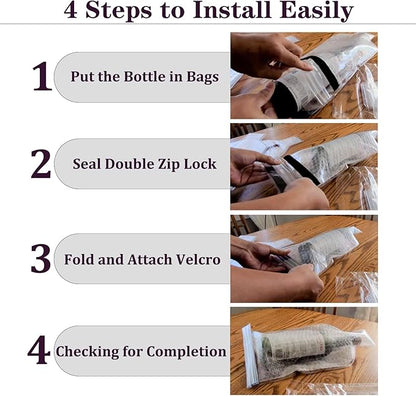 4 Steps to Install Easily

1 Put the Bottle in Bags

2 Seal Double Zip Lock

3 Fold and Attach Velcro

4 Checking for Completion