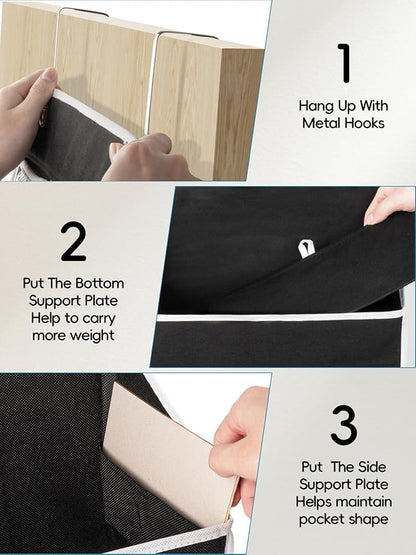 1
Hang Up With Metal Hooks

2
Put The Bottom Support Plate Help to carry more weight

3
Put The Side Support Plate Helps maintain pocket shape