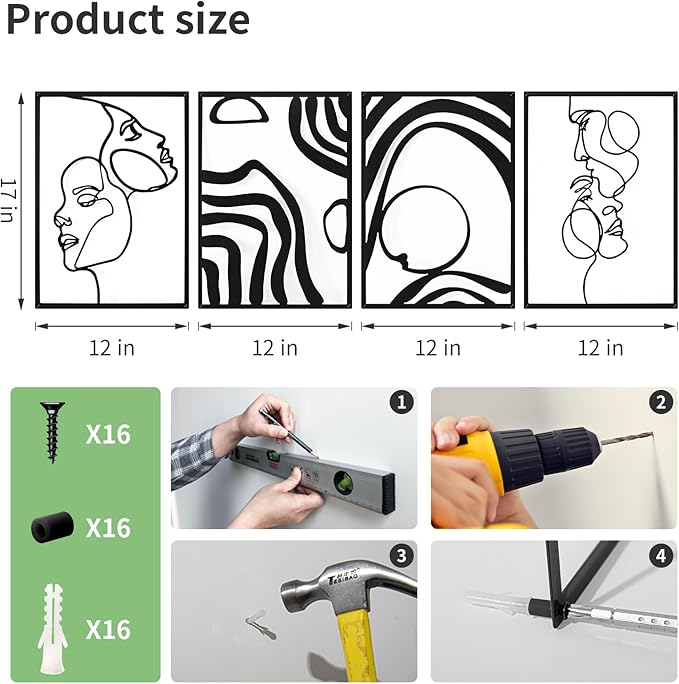 Product size

17 in

12 in

12 in

12 in

12 in

X16

X16

X16

1

2

3

TESIBAG

4