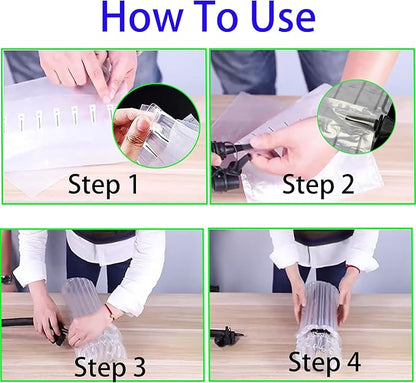 How To Use

Step 1

Step 2

Step 3

Step 4