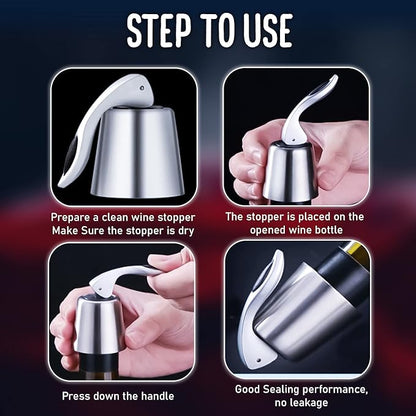 STEP TO USE

Prepare a clean wine stopper
Make Sure the stopper is dry

The stopper is placed on the opened wine bottle

Press down the handle

Good Sealing performance, no leakage