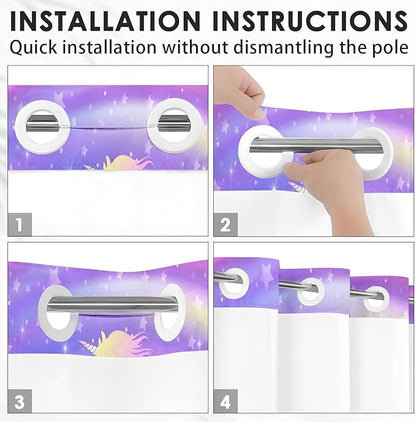 INSTALLATION INSTRUCTIONS
Quick installation without dismantling the pole

1

2

3

4