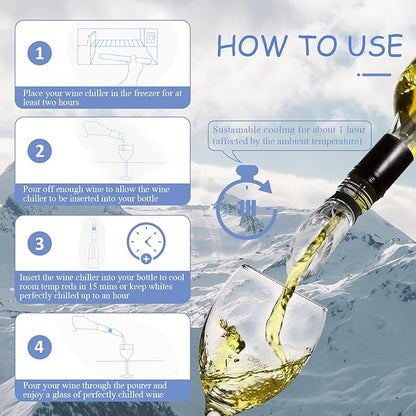 HOW TO USE

1
Place your wine chiller in the freezer for at least two hours

2
Pour off enough wine to allow the wine chiller to be inserted into your bottle

3
Insert the wine chiller into your bottle to cool room temp reds in 15 mins or keep whites perfectly chilled up to an hour

4
Pour your wine through the pourer and enjoy a glass of perfectly chilled wine

Sustainable cooling for about 1 hour (affected by the ambient temperature)

1H