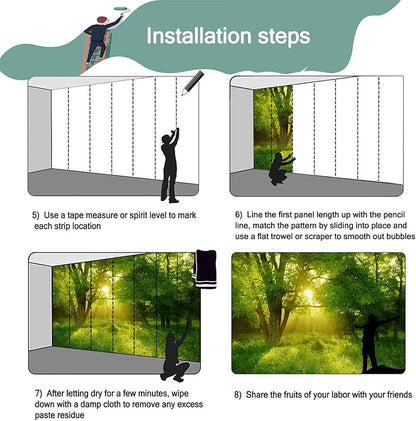 Installation steps

5) Use a tape measure or spirit level to mark each strip location

6) Line the first panel length up with the pencil line, match the pattern by sliding into place and use a flat trowel or scraper to smooth out bubbles

7) After letting dry for a few minutes, wipe down with a damp cloth to remove any excess paste residue

8) Share the fruits of your labor with your friends