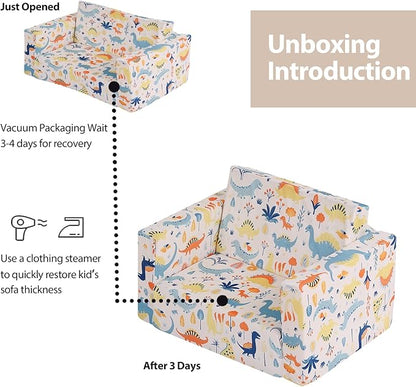 Just Opened

Unboxing Introduction

Vacuum Packaging Wait 3-4 days for recovery

≈

Use a clothing steamer to quickly restore kid's sofa thickness

After 3 Days