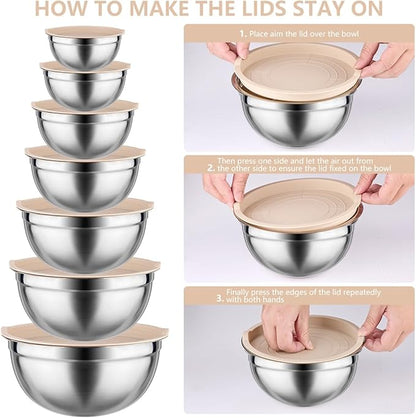 HOW TO MAKE THE LIDS STAY ON

1. Place aim the lid over the bowl

2. Then press one side and let the air out from the other side to ensure the lid fixed on the bowl

3. Finally press the edges of the lid repeatedly with both hands