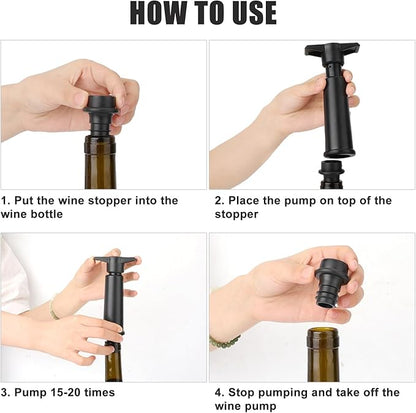 HOW TO USE

1. Put the wine stopper into the wine bottle

2. Place the pump on top of the stopper

3. Pump 15-20 times

4. Stop pumping and take off the wine pump