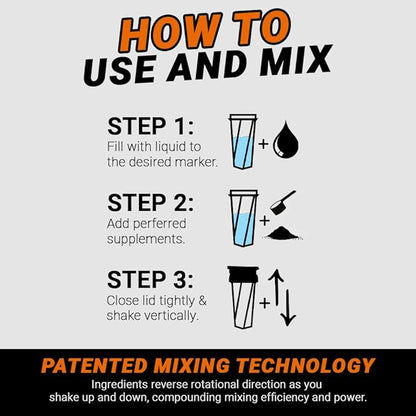 HOW TO
USE AND MIX

STEP 1:
Fill with liquid to the desired marker.

+

STEP 2:
Add perferred supplements.

+

STEP 3:
Close lid tightly & shake vertically.

+

PATENTED MIXING TECHNOLOGY
Ingredients reverse rotational direction as you shake up and down, compounding mixing efficiency and power.